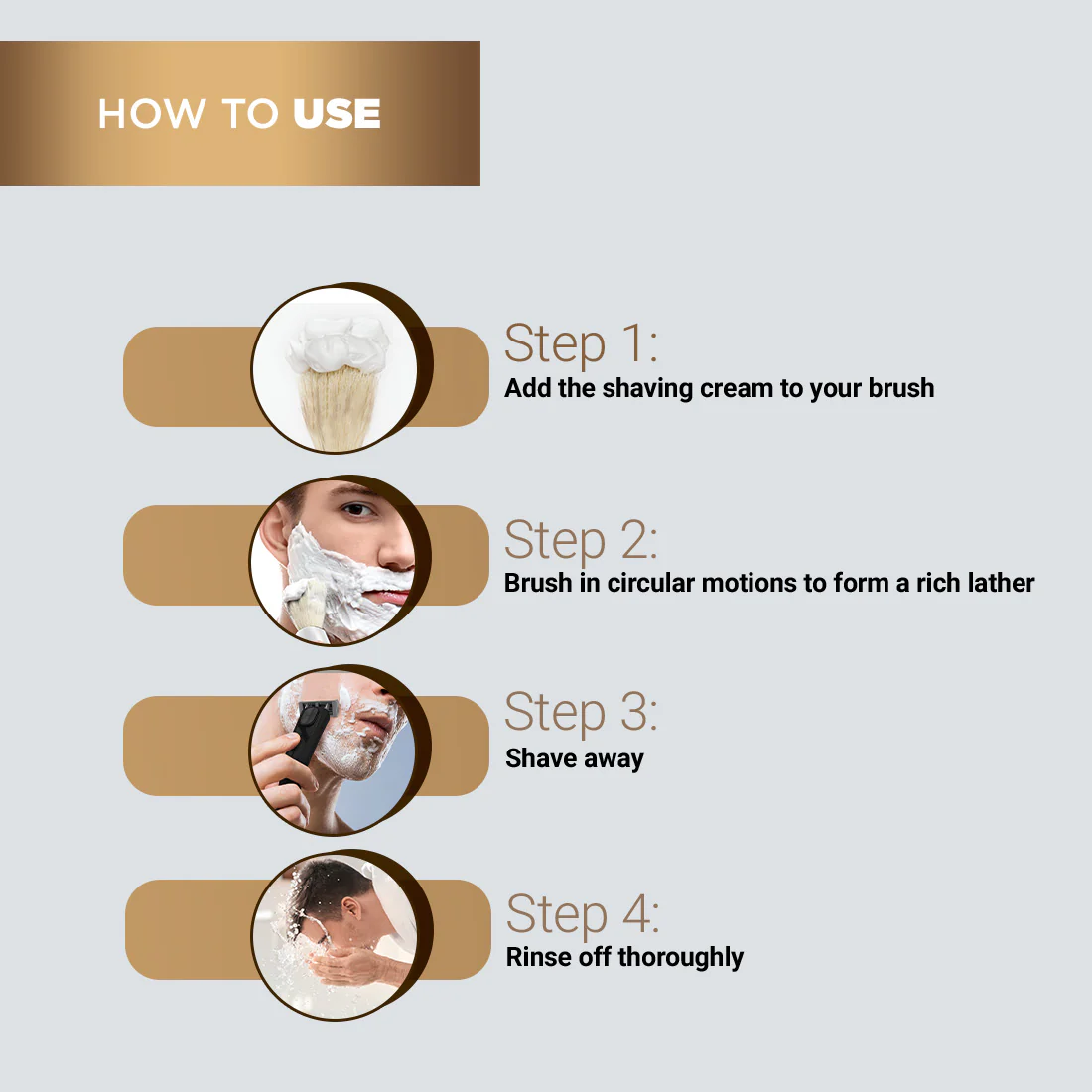 HOW TO USE

Step 1:
Add the shaving cream to your brush

Step 2:
Brush in circular motions to form a rich lather

Step 3:
Shave away

Step 4:
Rinse off thoroughly